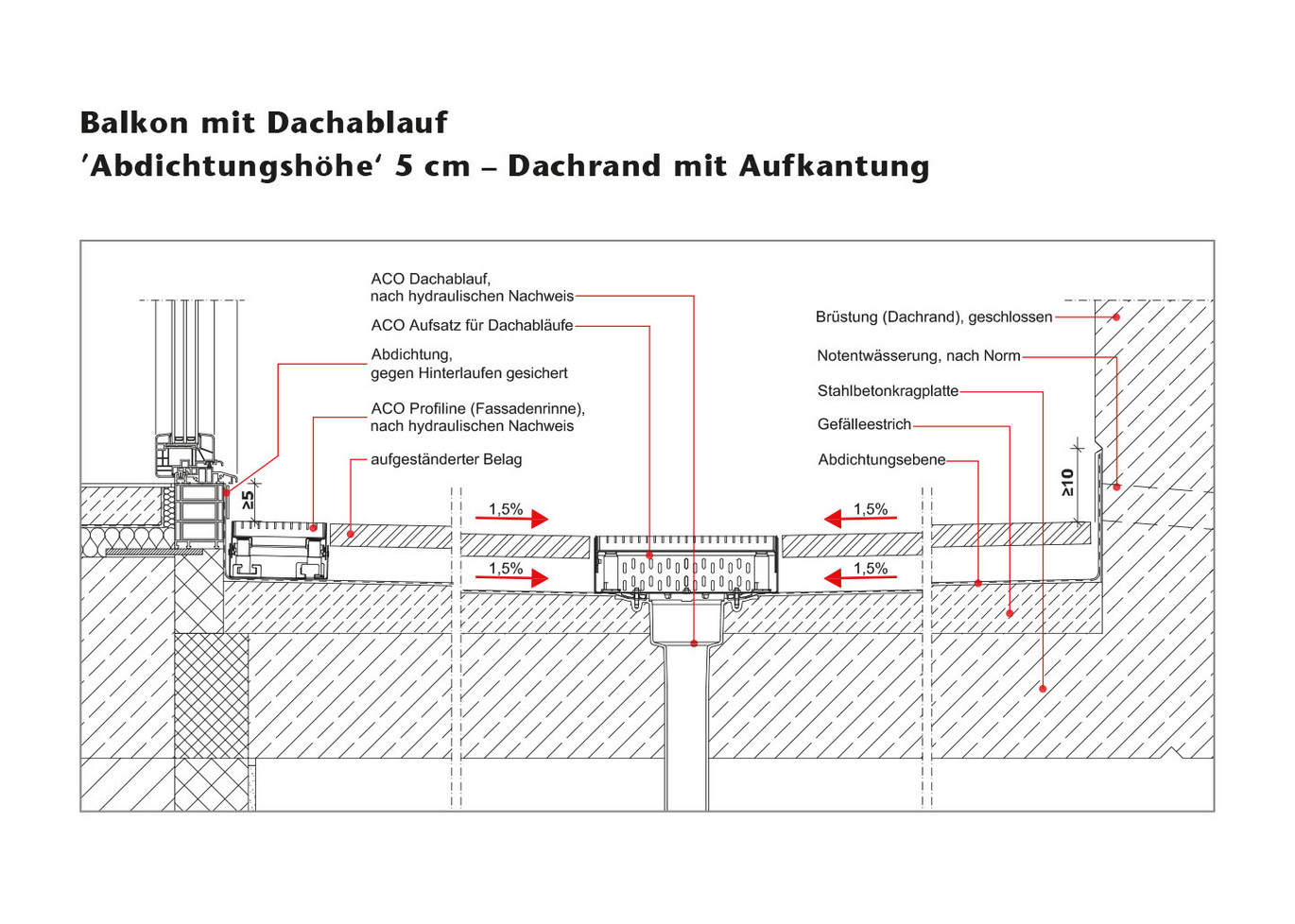 Balkon mit Dachablauf
'Abdichtungshöhe' 5 cm – Dachrand mit Aufkantung

ACO Dachablauf,
nach hydraulischen Nachweis

ACO Aufsatz für Dachabläufe

Abdichtung,
gegen Hinterlaufen gesichert

ACO Profiline (Fassadenrinne),
nach hydraulischen Nachweis

aufgeständerter Belag

Brüstung (Dachrand), geschlossen

Notentwässerung, nach Norm

Stahlbetonkragplatte

Gefälleestrich

Abdichtungsebene

≥5

≥10

1,5%

1,5%

1,5%

1,5%