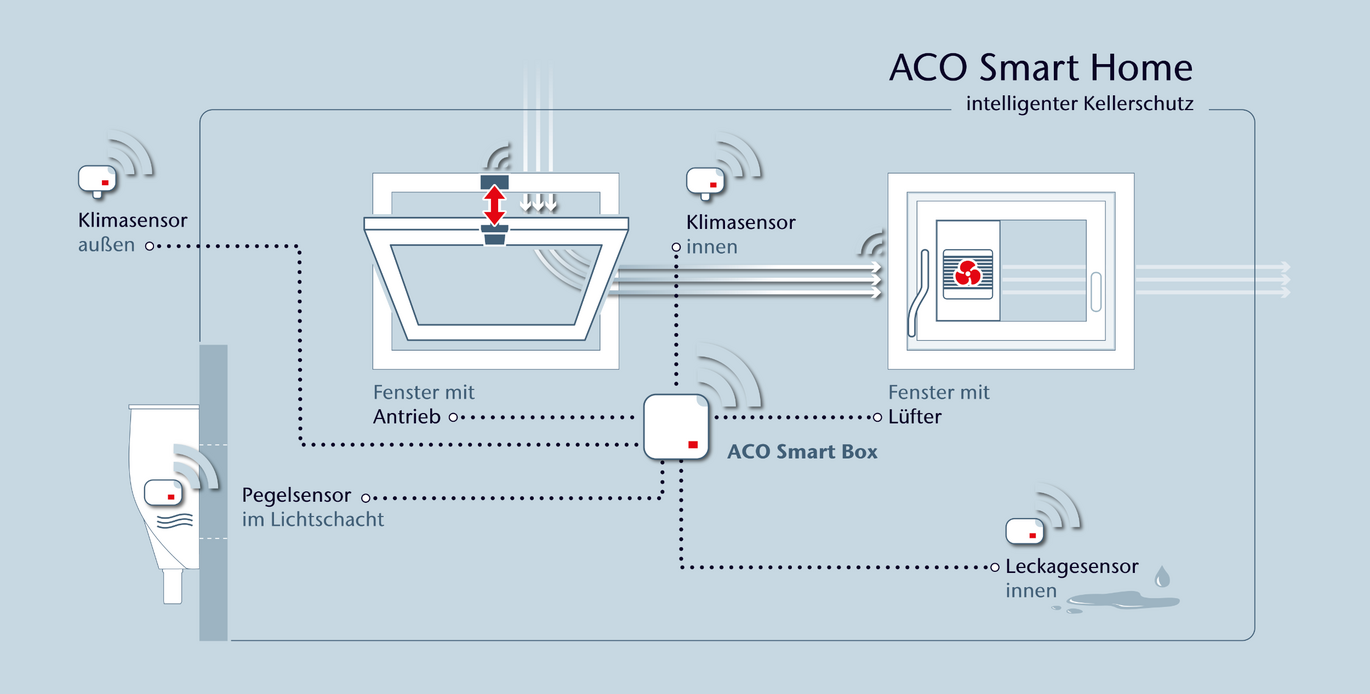 ACO Smart Home
intelligenter Kellerschutz

Klimasensor
außen

Klimasensor
innen

Fenster mit
Antrieb

Fenster mit
Lüfter

ACO Smart Box

Pegelsensor
im Lichtschacht

Leckagesensor
innen