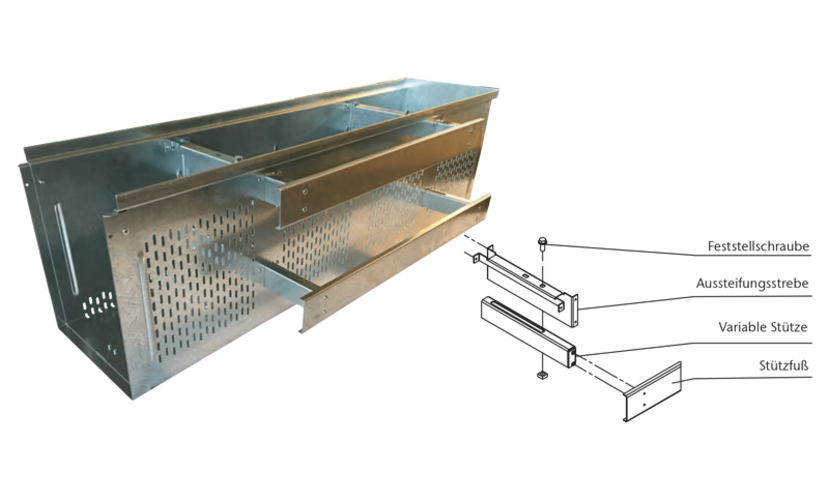 Feststellschraube
Aussteifungsstrebe
Variable Stütze
Stützfuß