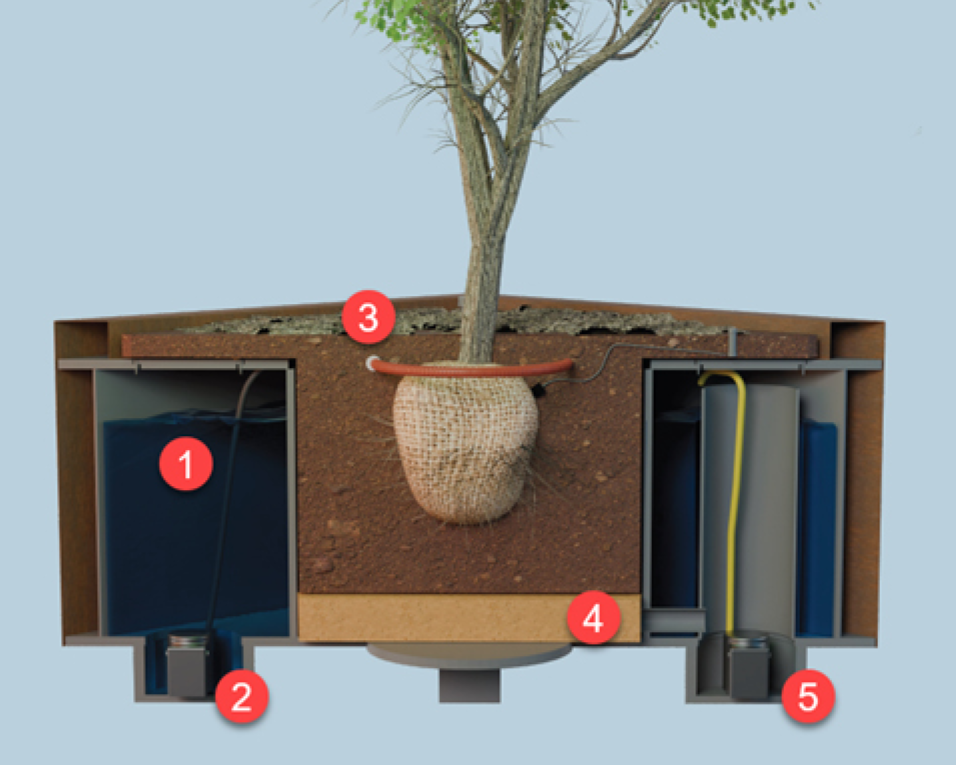 3
1
4
2
5