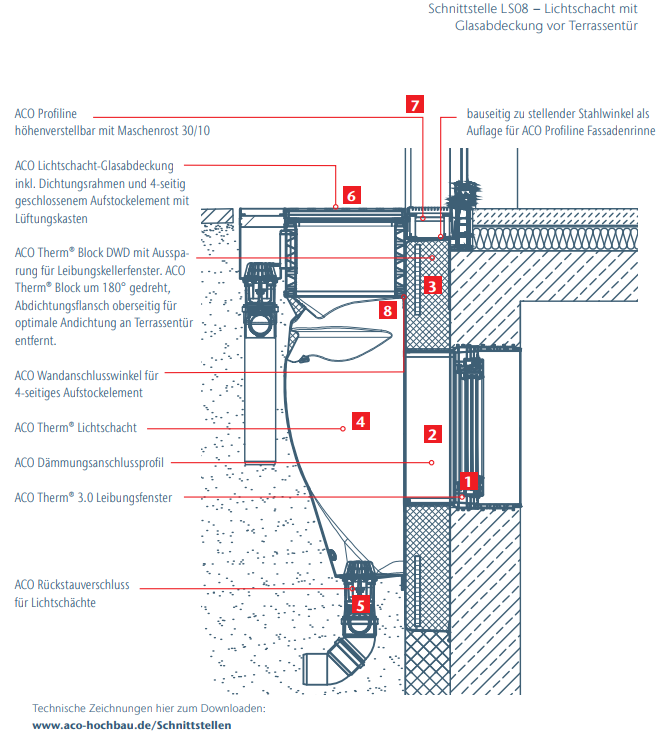 Schnittstelle LS08 – Lichtschacht mit Glasabdeckung vor Terrassentür

ACO Profiline
höhenverstellbar mit Maschenrost 30/10

7

bauseitig zu stellender Stahlwinkel als Auflage für ACO Profiline Fassadenrinne

ACO Lichtschacht-Glasabdeckung inkl. Dichtungsrahmen und 4-seitig geschlossenem Aufstockelement mit Lüftungskasten

6

ACO Therm® Block DWD mit Aussparung für Leibungskellerfenster. ACO Therm® Block um 180° gedreht, Abdichtungsflansch oberseitig für optimale Andichtung an Terrassentür entfernt.

3

8

ACO Wandanschlusswinkel für 4-seitiges Aufstockelement

ACO Therm® Lichtschacht

4

2

ACO Dämmungsanschlussprofil

1

ACO Therm® 3.0 Leibungsfenster

ACO Rückstauverschluss für Lichtschächte

5

Technische Zeichnungen hier zum Downloaden:
www.aco-hochbau.de/Schnittstellen