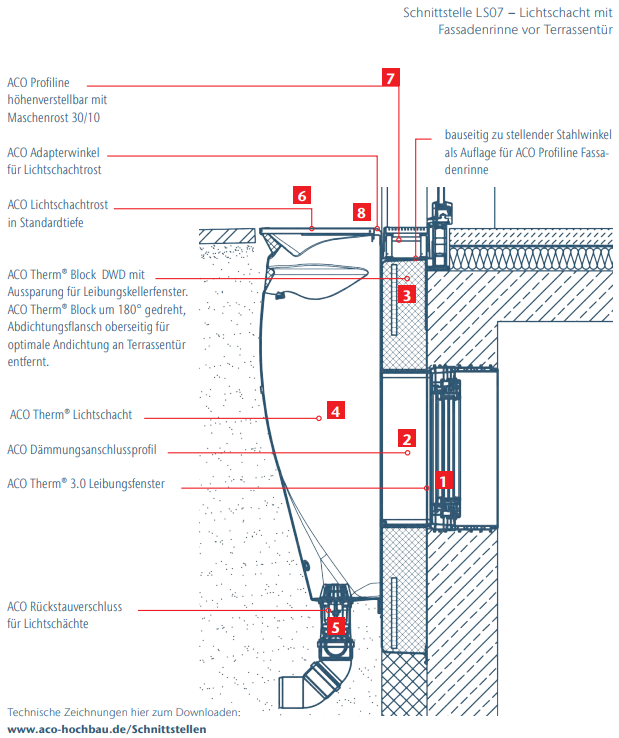 Schnittstelle LS07 – Lichtschacht mit Fassadenrinne vor Terrassentür

ACO Profiline höhenverstellbar mit Maschenrost 30/10

7

bauseitig zu stellender Stahlwinkel als Auflage für ACO Profiline Fassadenrinne

ACO Adapterwinkel für Lichtschachtrost

ACO Lichtschachtrost in Standardtiefe

6

8

ACO Therm® Block DWD mit Aussparung für Leibungskellerfenster. ACO Therm® Block um 180° gedreht, Abdichtungsflansch oberseitig für optimale Andichtung an Terrassentür entfernt.

3

ACO Therm® Lichtschacht

4

ACO Dämmungsanschlussprofil

2

ACO Therm® 3.0 Leibungsfenster

1

ACO Rückstauverschluss für Lichtschächte

5

Technische Zeichnungen hier zum Downloaden:
www.aco-hochbau.de/Schnittstellen