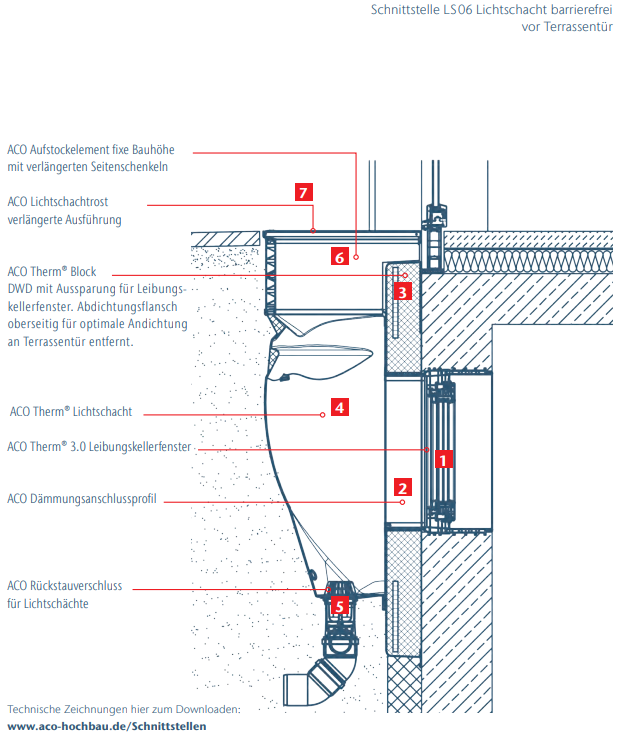 Schnittstelle LS06 Lichtschacht barrierefrei vor Terrassentür

ACO Aufstockelement fixe Bauhöhe mit verlängerten Seitenschenkeln

ACO Lichtschachtrost verlängerte Ausführung

7

6

ACO Therm® Block DWD mit Aussparung für Leibungskellerfenster. Abdichtungsflansch oberseitig für optimale Andichtung an Terrassentür entfernt.

3

ACO Therm® Lichtschacht

4

ACO Therm® 3.0 Leibungskellerfenster

1

ACO Dämmungsanschlussprofil

2

ACO Rückstauverschluss für Lichtschächte

5

Technische Zeichnungen hier zum Downloaden:
www.aco-hochbau.de/Schnittstellen