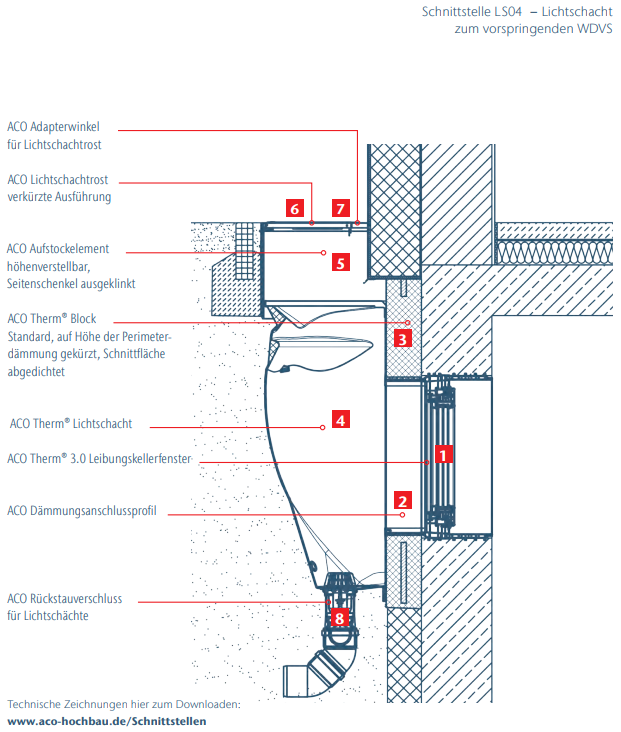 Schnittstelle LS04 – Lichtschacht zum vorspringenden WDVS

ACO Adapterwinkel für Lichtschachtrost

ACO Lichtschachtrost verkürzte Ausführung

ACO Aufstockelement höhenverstellbar, Seitenschenkel ausgeklinkt

ACO Therm® Block Standard, auf Höhe der Perimeterdämmung gekürzt, Schnittfläche abgedichtet

ACO Therm® Lichtschacht

ACO Therm® 3.0 Leibungskellerfenster

ACO Dämmungsanschlussprofil

ACO Rückstauverschluss für Lichtschächte

6

7

5

3

4

1

2

8

Technische Zeichnungen hier zum Downloaden:
www.aco-hochbau.de/Schnittstellen