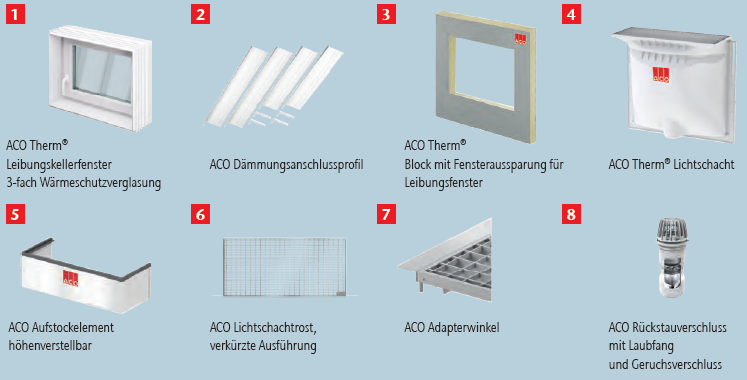 1

ACO Therm®
Leibungskellerfenster
3-fach Wärmeschutzverglasung

2

ACO Dämmungsanschlussprofil

3

ACO

ACO Therm®
Block mit Fensteraussparung für Leibungsfenster

4

ACO

ACO Therm® Lichtschacht

5

ACO

ACO Aufstockelement
höhenverstellbar

6

ACO Lichtschachtrost,
verkürzte Ausführung

7

ACO Adapterwinkel

8

ACO Rückstauverschluss
mit Laubfang
und Geruchsverschluss